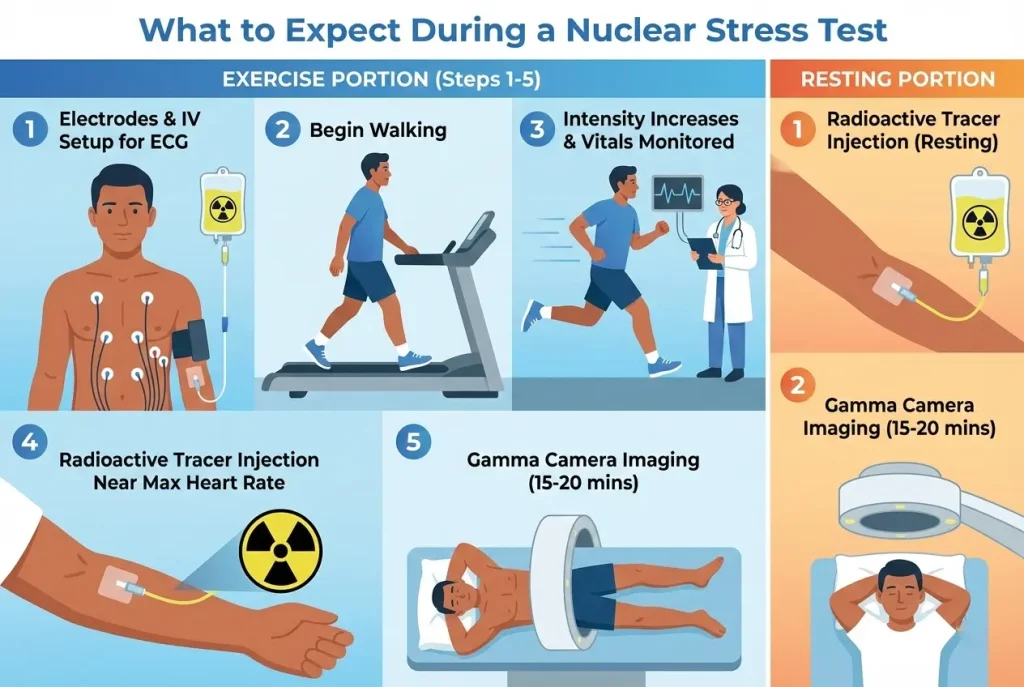 What to Expect During a Nuclear Stress Test

EXERCISE PORTION (Steps 1-5)

1 Electrodes & IV Setup for ECG

2 Begin Walking

3 Intensity Increases & Vitals Monitored

4 Radioactive Tracer Injection Near Max Heart Rate

5 Gamma Camera Imaging (15-20 mins)

RESTING PORTION

1 Radioactive Tracer Injection (Resting)

2 Gamma Camera Imaging (15-20 mins)